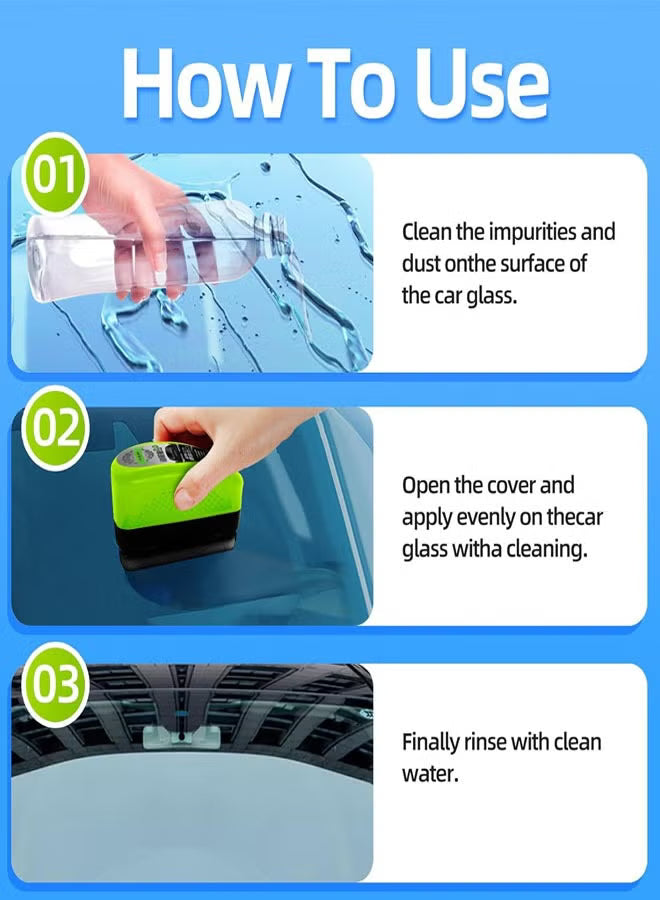 How To Use

01

Clean the impurities and dust onthe surface of the car glass.

02

Open the cover and apply evenly on thecar glass witha cleaning.

03

Finally rinse with clean water.